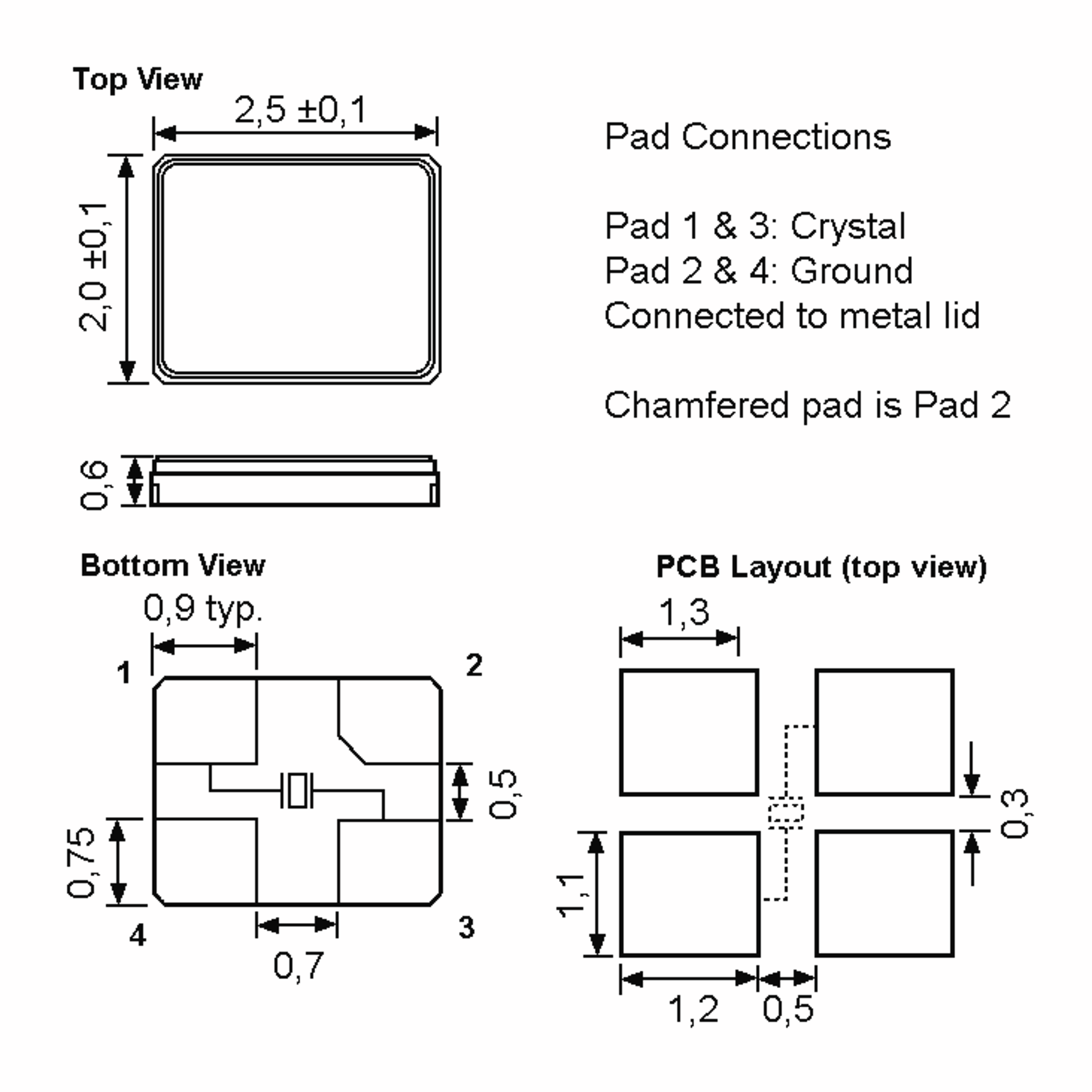 Top View

2,5 ±0,1

2,0 ±0,1

0,6

Pad Connections

Pad 1 & 3: Crystal
Pad 2 & 4: Ground
Connected to metal lid

Chamfered pad is Pad 2

Bottom View

0,9 typ.

1

2

0,5

0,75

4

3

0,7

PCB Layout (top view)

1,3

0,3

1,1

1,2

0,5