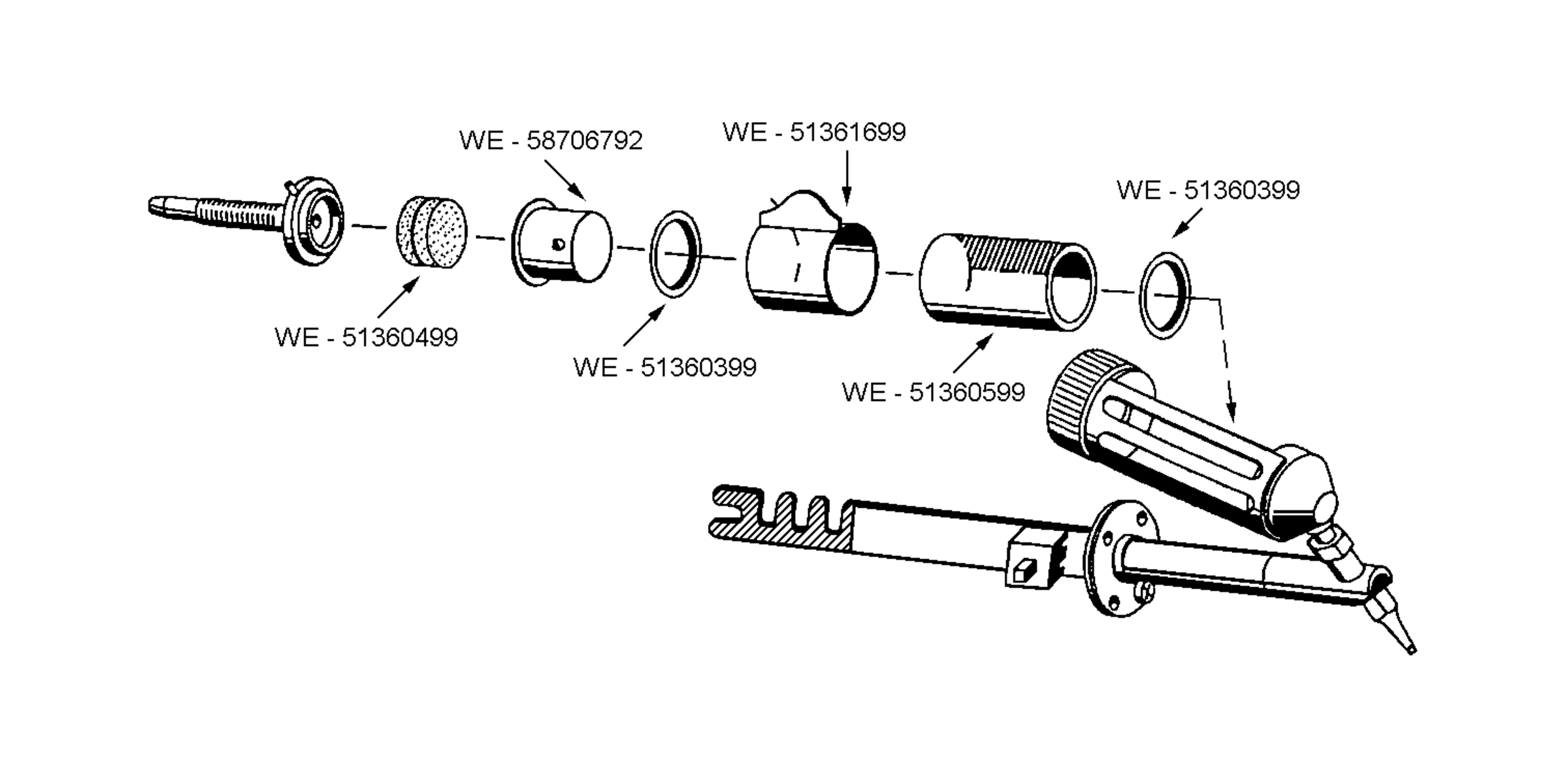 WE - 58706792

WE - 51361699

WE - 51360399

WE - 51360499

WE - 51360399

WE - 51360599