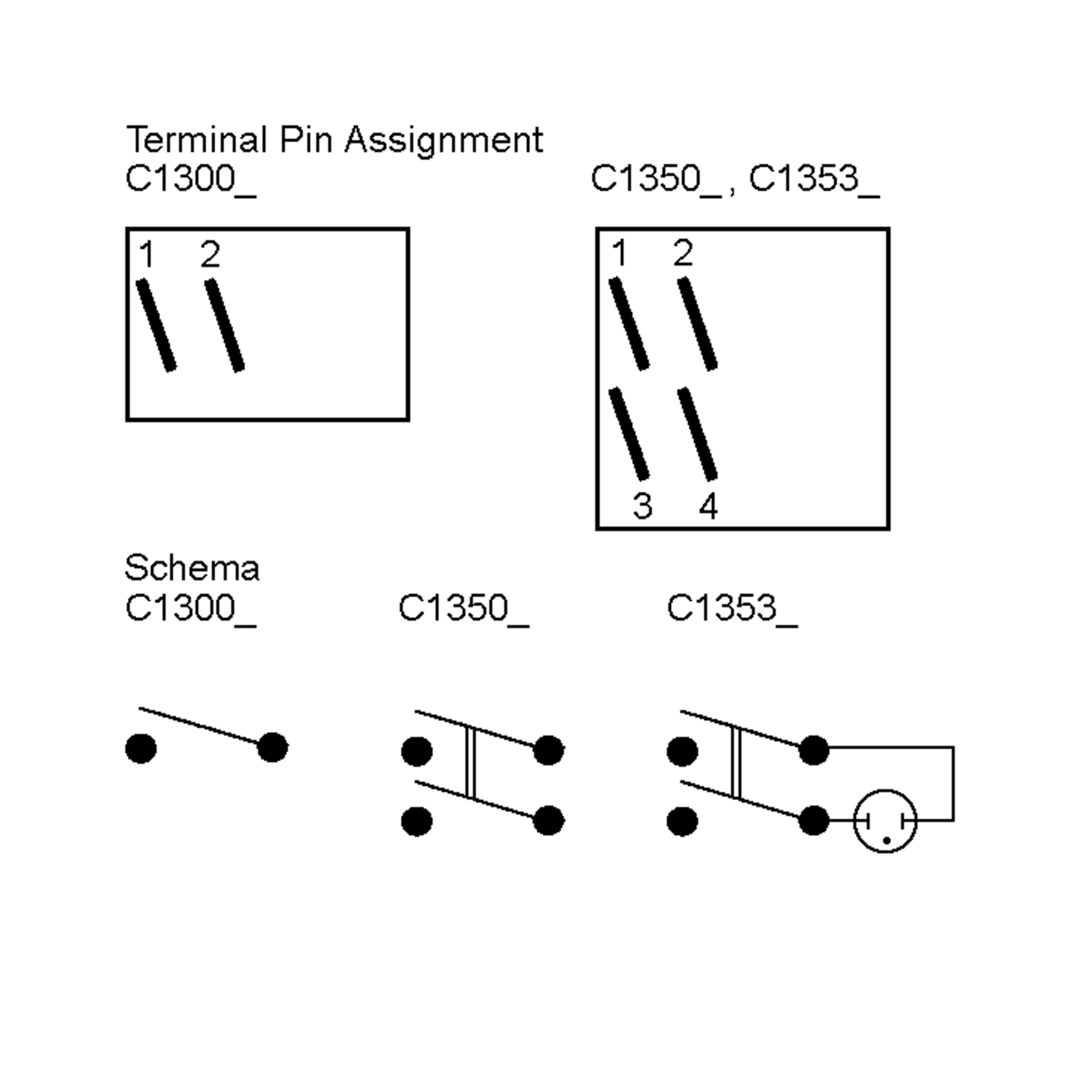 Terminal Pin Assignment

C1300_

1 2

C1350_, C1353_

1 2

3 4

Schema

C1300_

C1350_

C1353_